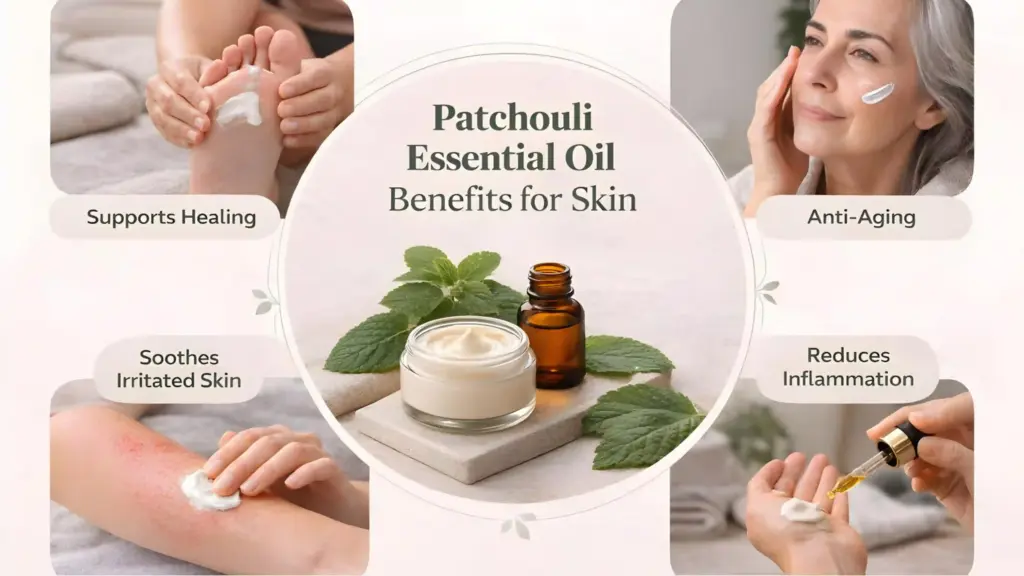 Patchouli Essential Oil Benefits for Skin

Supports Healing

Anti-Aging

Soothes Irritated Skin

Reduces Inflammation